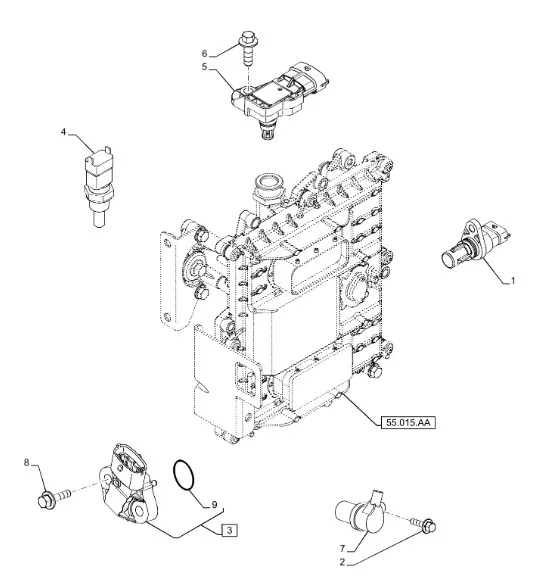 6
5
4
1
55.015.AA
8
9
3
7
2