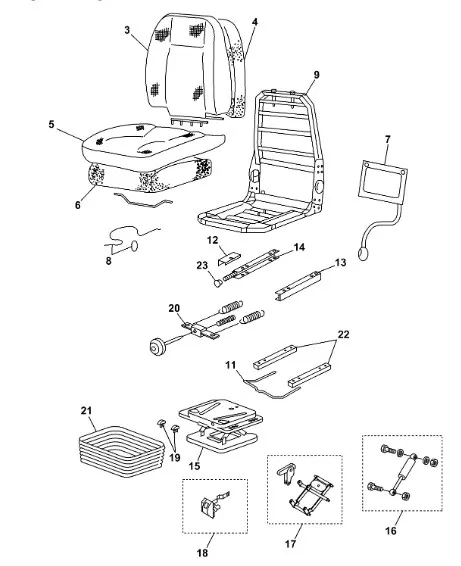 3
4
9
5
7
6
8
12
14
23
13
20
22
11
21
19
15
18
17
16