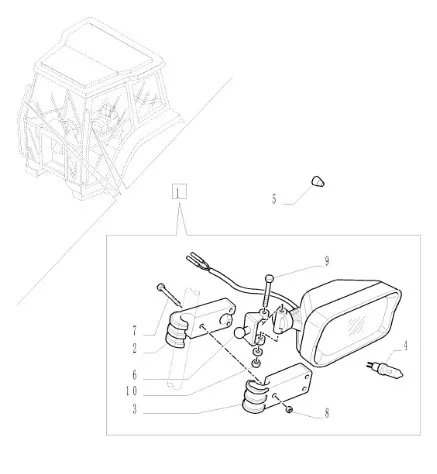 1
5
9
7
2
6
10
3
4
8